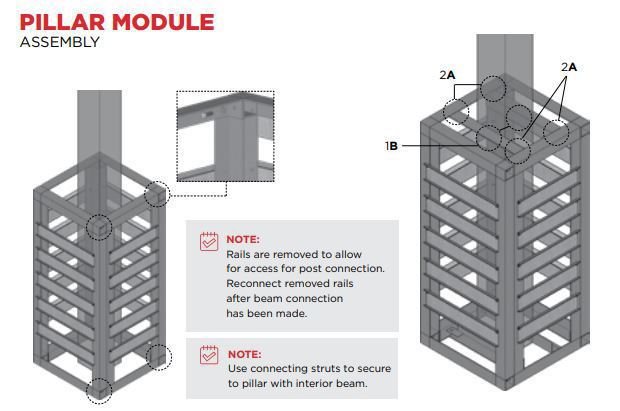 PILLAR MODULE
ASSEMBLY

NOTE:
Rails are removed to allow for access for post connection. Reconnect removed rails after beam connection has been made.

NOTE:
Use connecting struts to secure to pillar with interior beam.

2A

2A

1B